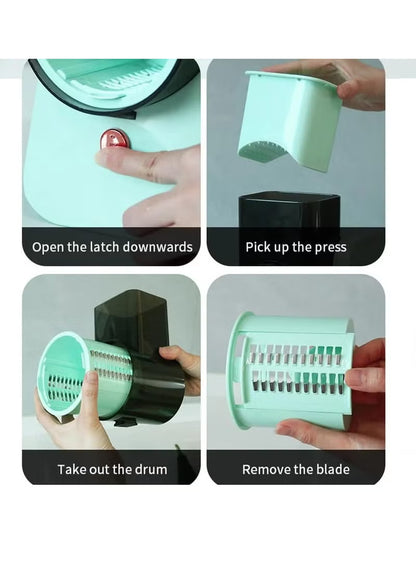 Open the latch downwards

Pick up the press

Take out the drum

Remove the blade