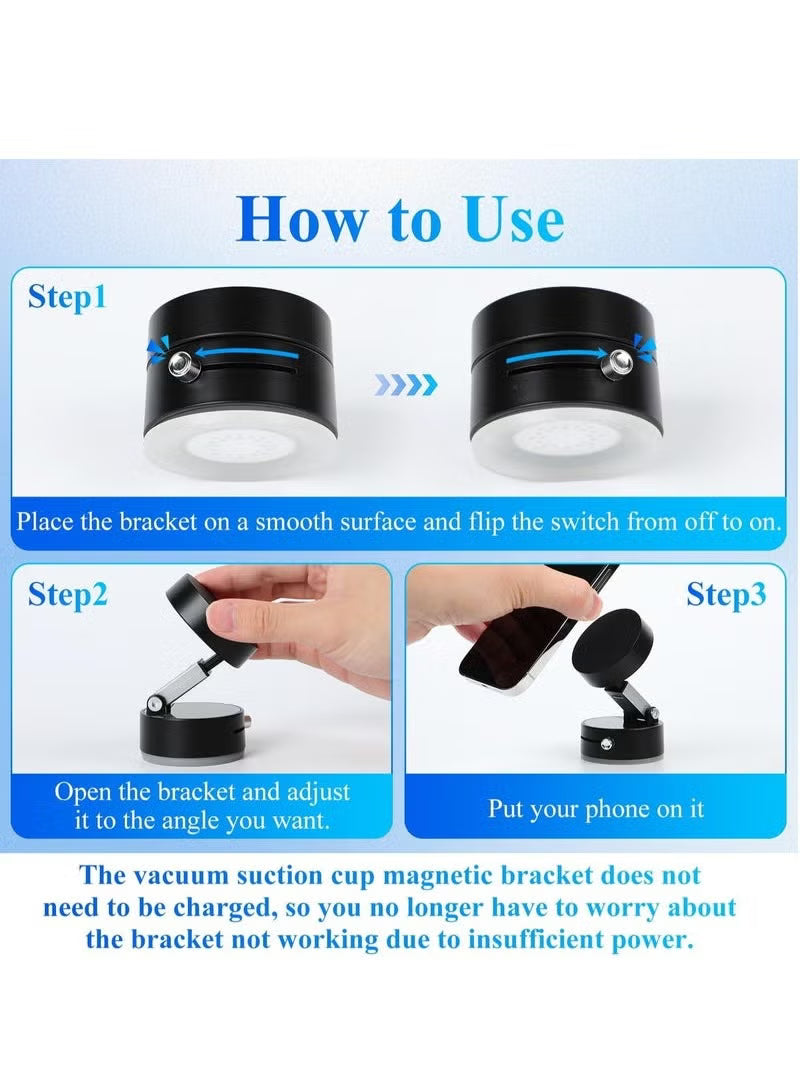 How to Use

Step1

Place the bracket on a smooth surface and flip the switch from off to on.

Step2

Open the bracket and adjust it to the angle you want.

Step3

Put your phone on it

The vacuum suction cup magnetic bracket does not need to be charged, so you no longer have to worry about the bracket not working due to insufficient power.